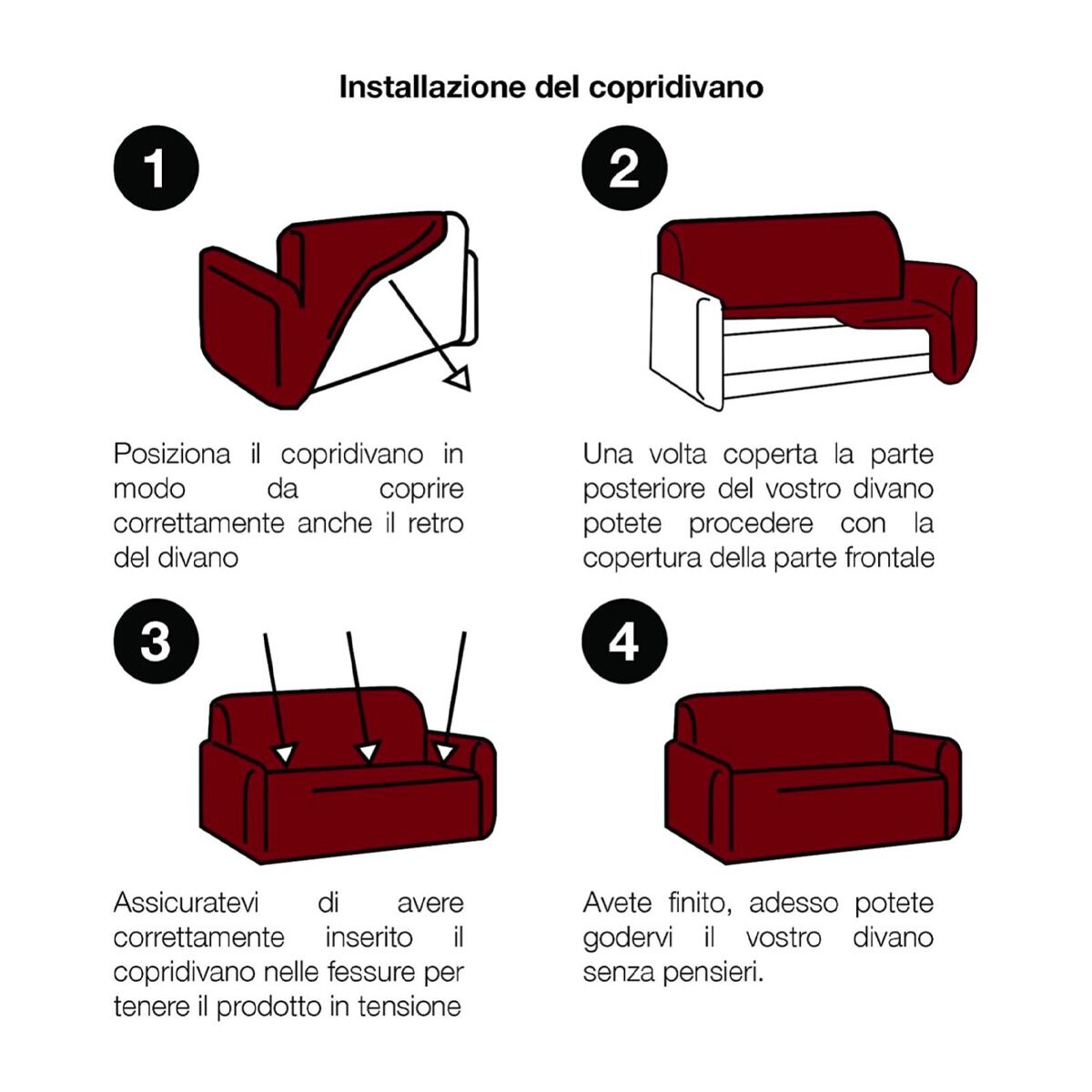 Installazione del copridivano

1

Posiziona il copridivano in modo da coprire correttamente anche il retro del divano

2

Una volta coperta la parte posteriore del vostro divano potete procedere con la copertura della parte frontale

3

Assicuratevi di avere correttamente inserito il copridivano nelle fessure per tenere il prodotto in tensione

4

Avete finito, adesso potete godervi il vostro divano senza pensieri.